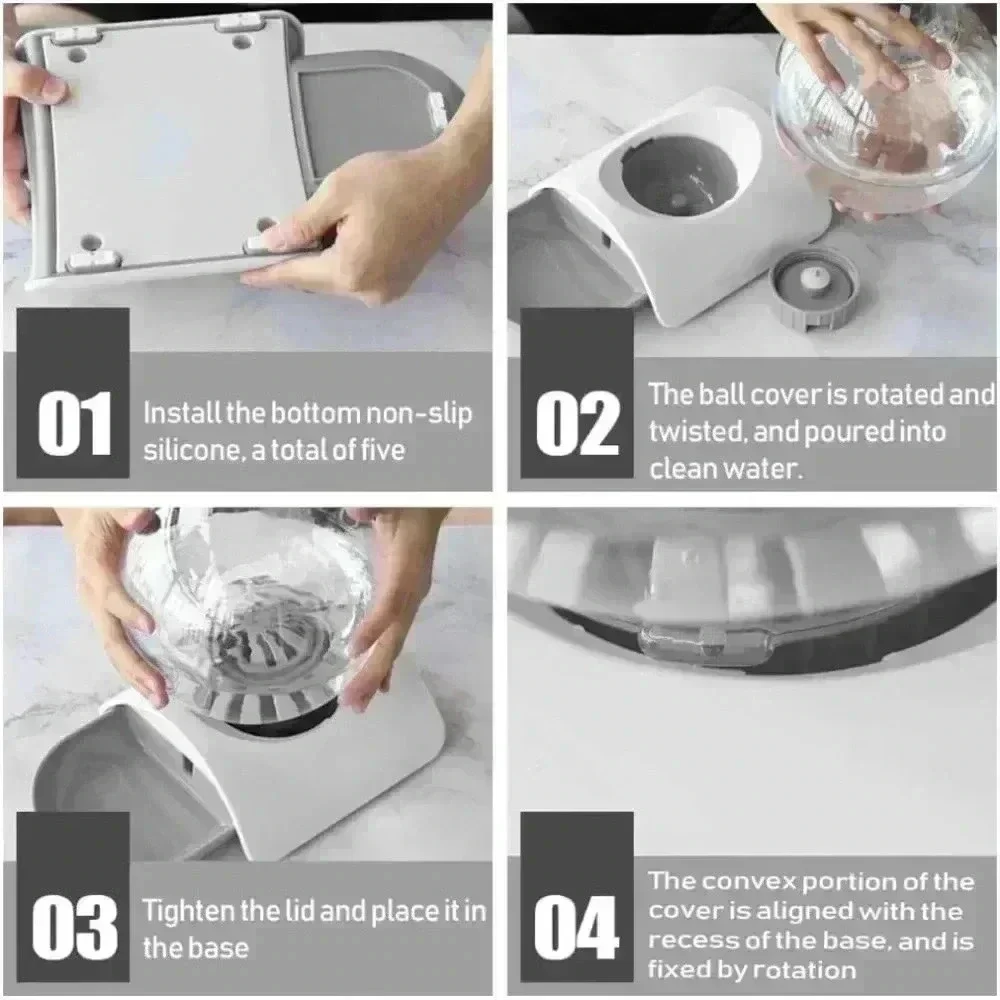 01

Install the bottom non-slip silicone, a total of five

02

The ball cover is rotated and twisted, and poured into clean water.

03

Tighten the lid and place it in the base

04

The convex portion of the cover is aligned with the recess of the base, and is fixed by rotation